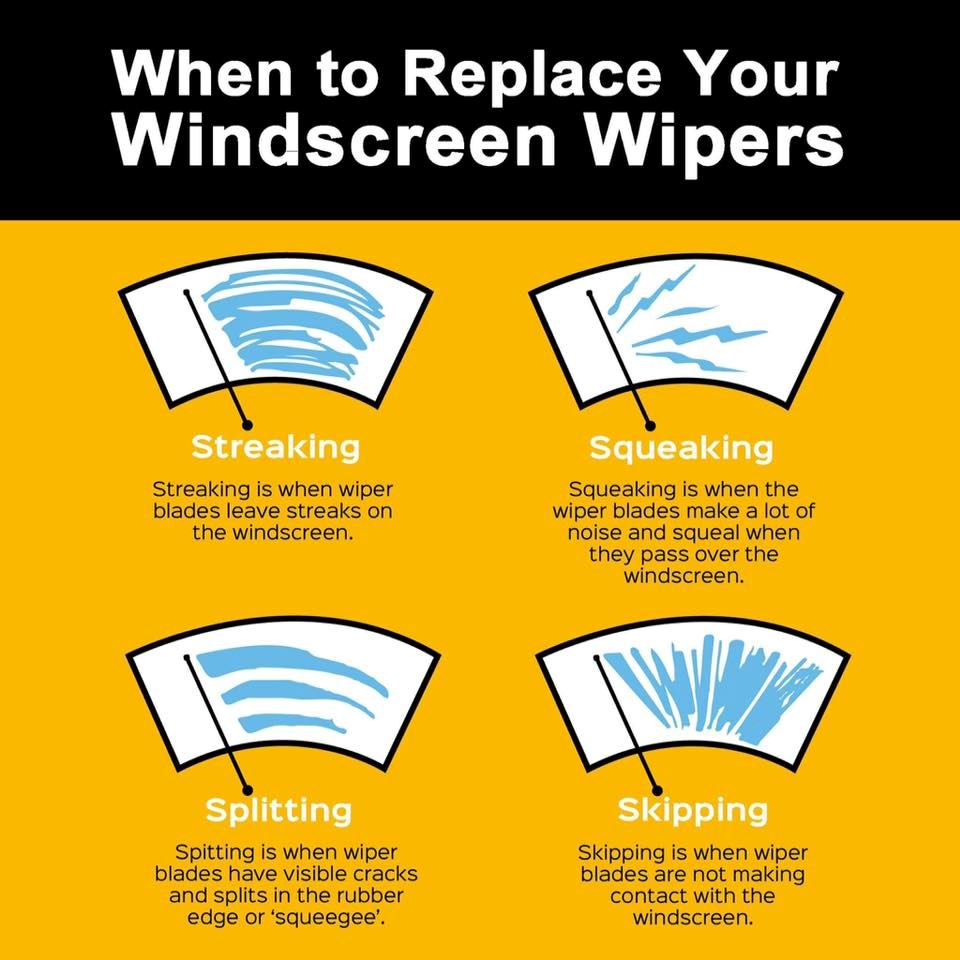 When to Replace Your Windscreen Wipers

Streaking

Streaking is when wiper blades leave streaks on the windscreen.

Squeaking

Squeaking is when the wiper blades make a lot of noise and squeal when they pass over the windscreen.

Splitting

Spitting is when wiper blades have visible cracks and splits in the rubber edge or 'squeegee'.

Skipping

Skipping is when wiper blades are not making contact with the windscreen.