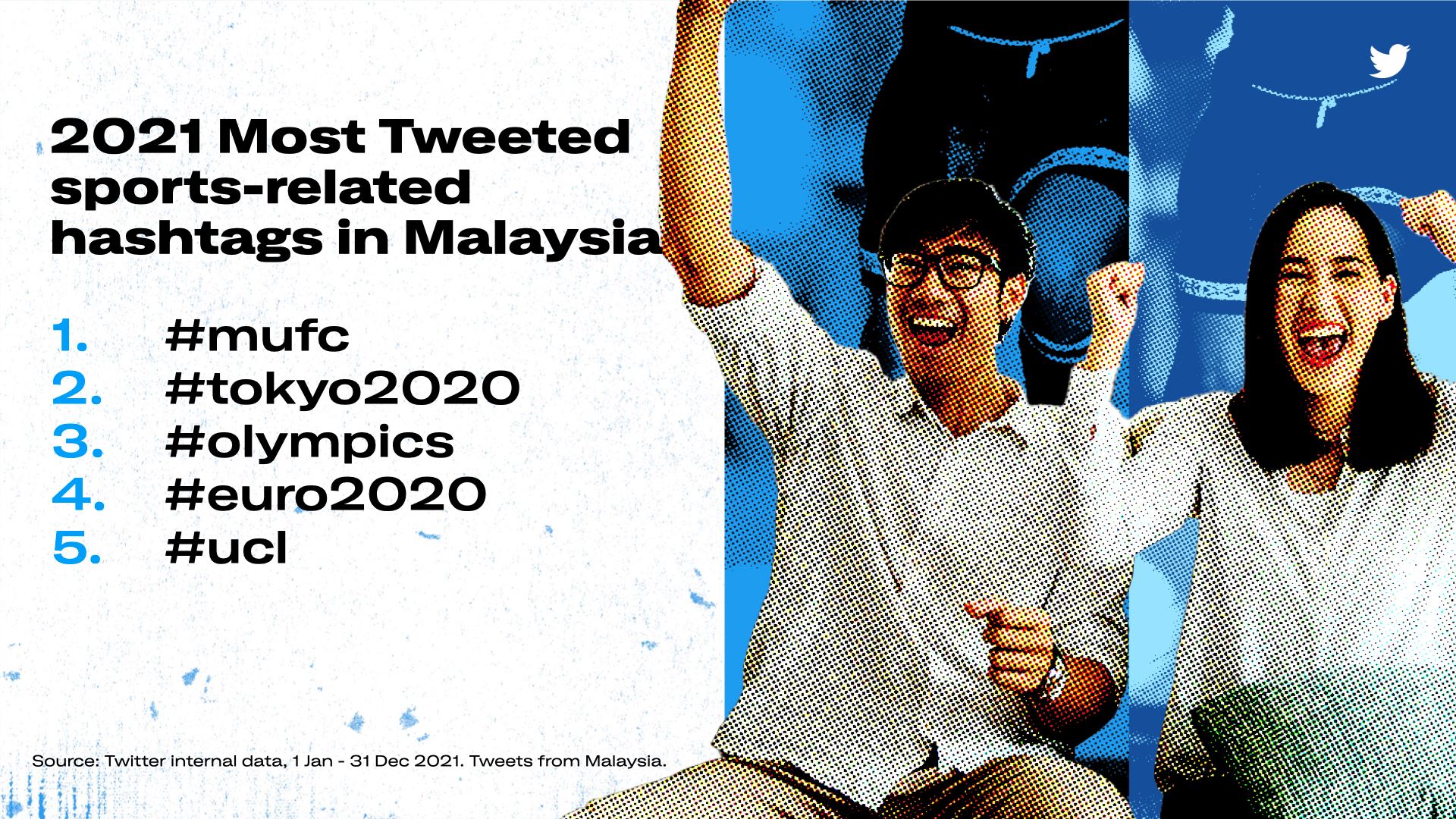 2021 Most Tweeted sports-related hashtags in Malaysia

1. #mufc
2. #tokyo2020
3. #olympics
4. #euro2020
5. #ucl

Source: Twitter internal data, 1 Jan - 31 Dec 2021. Tweets from Malaysia.